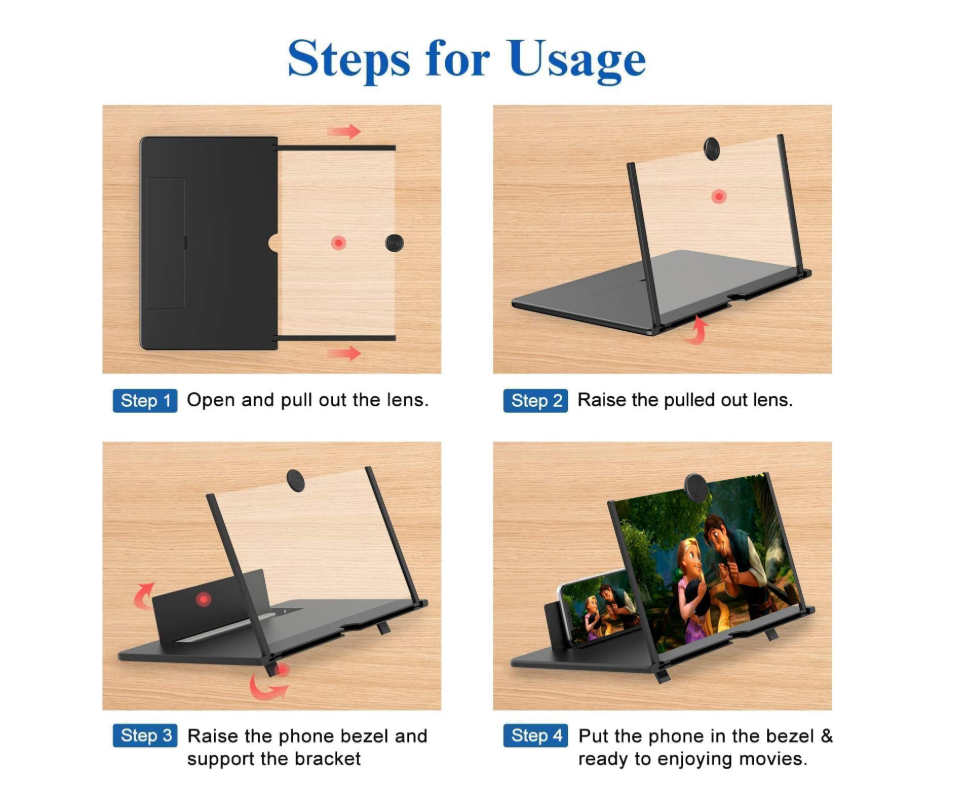 Steps for Usage

Step 1 Open and pull out the lens.

Step 2 Raise the pulled out lens.

Step 3 Raise the phone bezel and support the bracket

Step 4 Put the phone in the bezel & ready to enjoying movies.