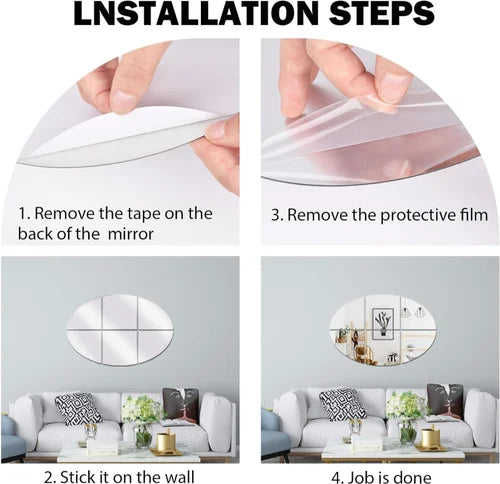 LNSTALLATION STEPS

1. Remove the tape on the back of the  mirror

3. Remove the protective film

2. Stick it on the wall

4. Job is done